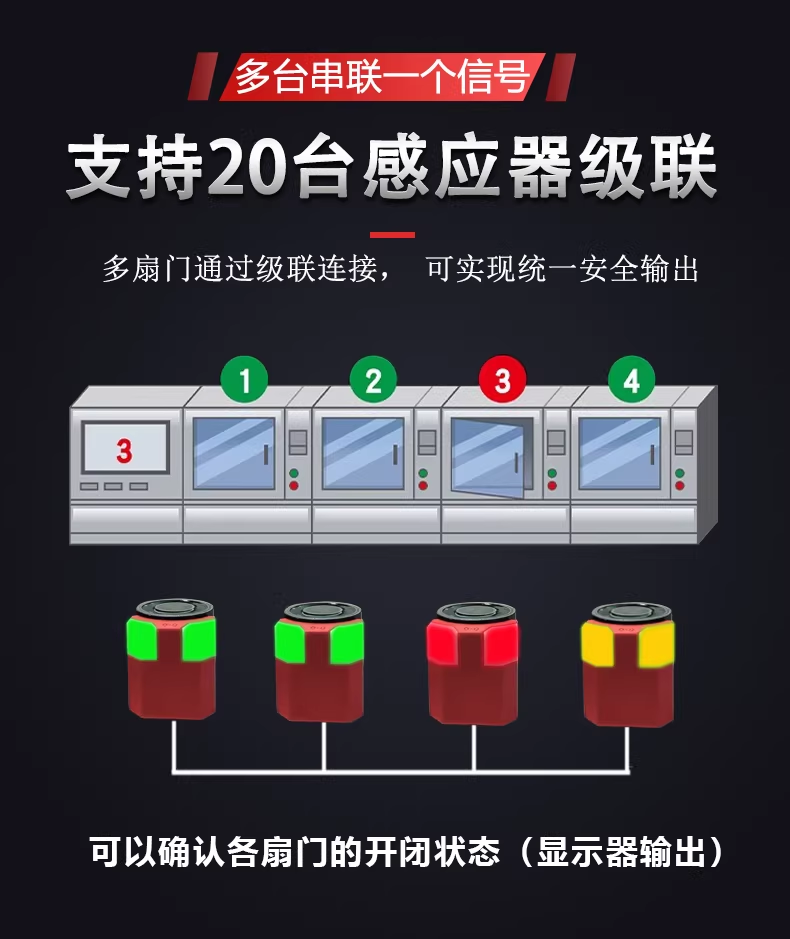 多台串联一个信号

支持20台感应器级联

多扇门通过级联连接， 可实现统一安全输出

1 2 3 4

3

可以确认各扇门的开闭状态（显示器输出）